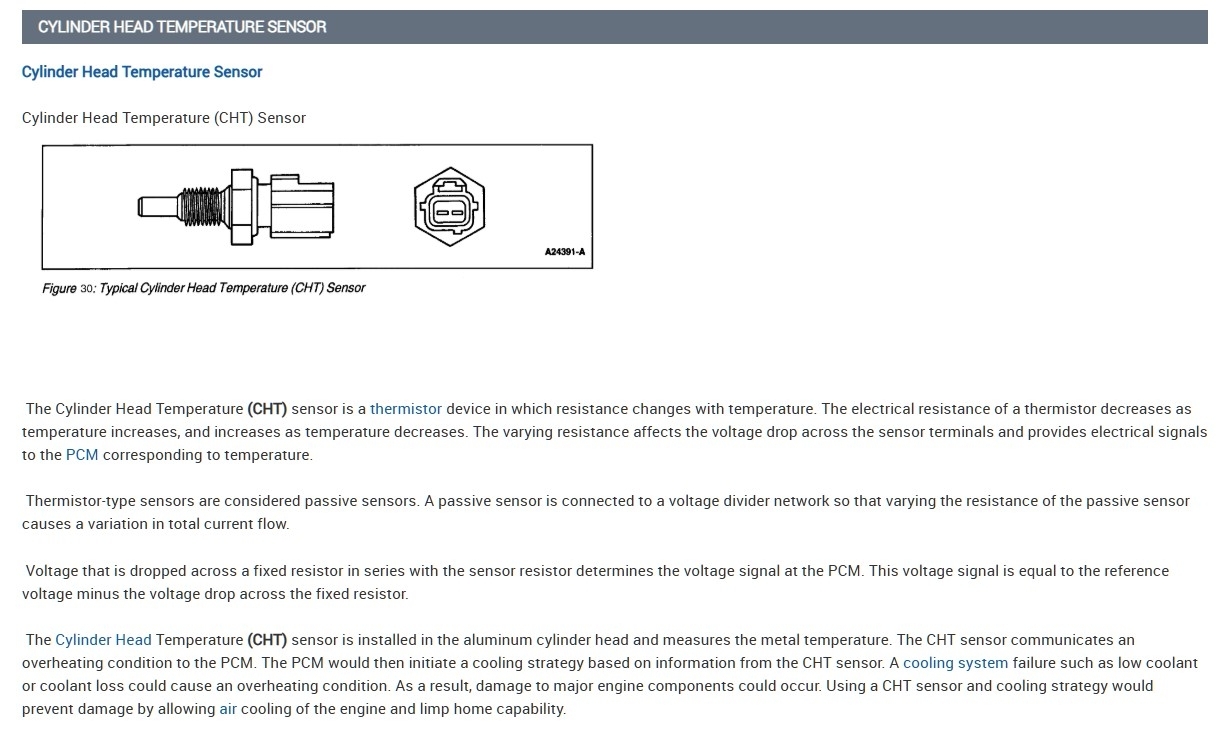 CYLINDER HEAD TEMPERATURE SENSOR

Cylinder Head Temperature Sensor

Cylinder Head Temperature (CHT) Sensor

A24391-A

Figure 30: Typical Cylinder Head Temperature (CHT) Sensor

The Cylinder Head Temperature (CHT) sensor is a thermistor device in which resistance changes with temperature. The electrical resistance of a thermistor decreases as temperature increases, and increases as temperature decreases. The varying resistance affects the voltage drop across the sensor terminals and provides electrical signals to the PCM corresponding to temperature.

Thermistor-type sensors are considered passive sensors. A passive sensor is connected to a voltage divider network so that varying the resistance of the passive sensor causes a variation in total current flow.

Voltage that is dropped across a fixed resistor in series with the sensor resistor determines the voltage signal at the PCM. This voltage signal is equal to the reference voltage minus the voltage drop across the fixed resistor.

The Cylinder Head Temperature (CHT) sensor is installed in the aluminum cylinder head and measures the metal temperature. The CHT sensor communicates an overheating condition to the PCM. The PCM would then initiate a cooling strategy based on information from the CHT sensor. A cooling system failure such as low coolant or coolant loss could cause an overheating condition. As a result, damage to major engine components could occur. Using a CHT sensor and cooling strategy would prevent damage by allowing air cooling of the engine and limp home capability.