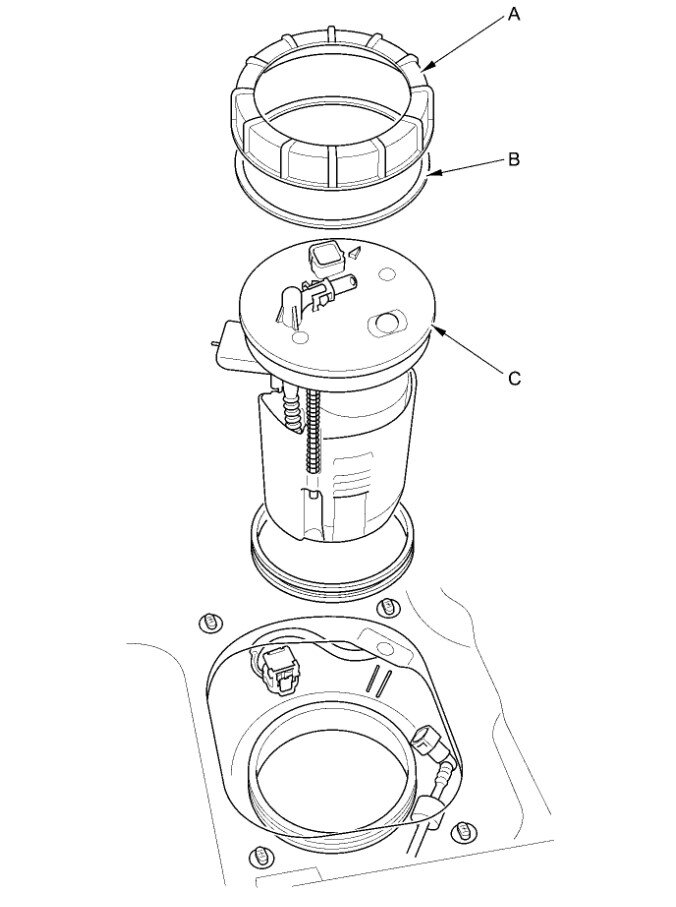 A
B
C