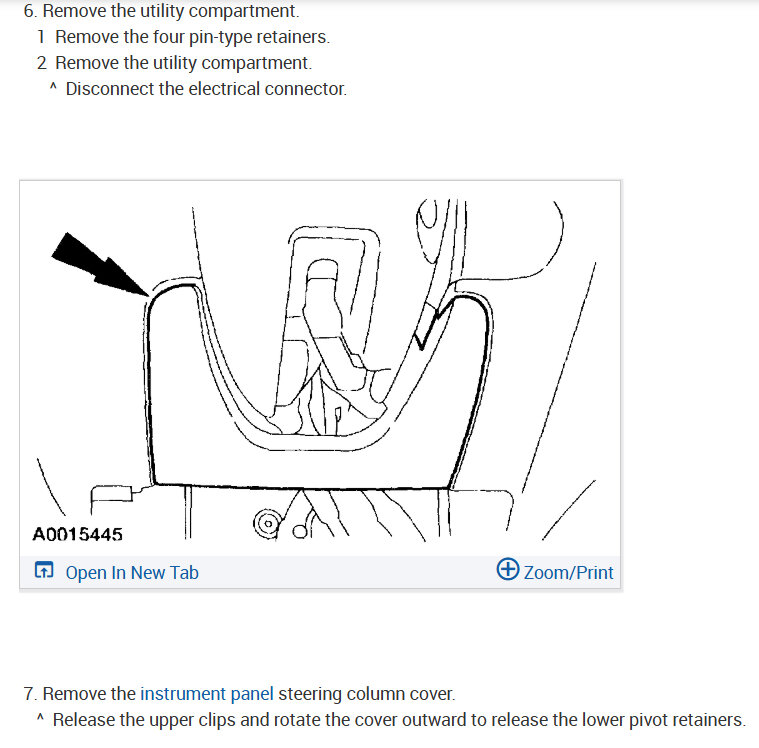 6. Remove the utility compartment.
1 Remove the four pin-type retainers.
2 Remove the utility compartment.
^ Disconnect the electrical connector.

A0015445

Open In New Tab

Zoom/Print

7. Remove the instrument panel steering column cover.
^ Release the upper clips and rotate the cover outward to release the lower pivot retainers.