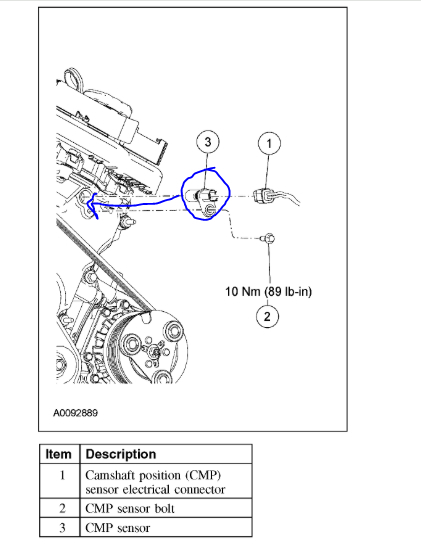 3

1

10 Nm (89 lb-in)

2

A0092889

| Item | Description |
|---|---|
| 1 | Camshaft position (CMP) sensor electrical connector |
| 2 | CMP sensor bolt |
| 3 | CMP sensor |