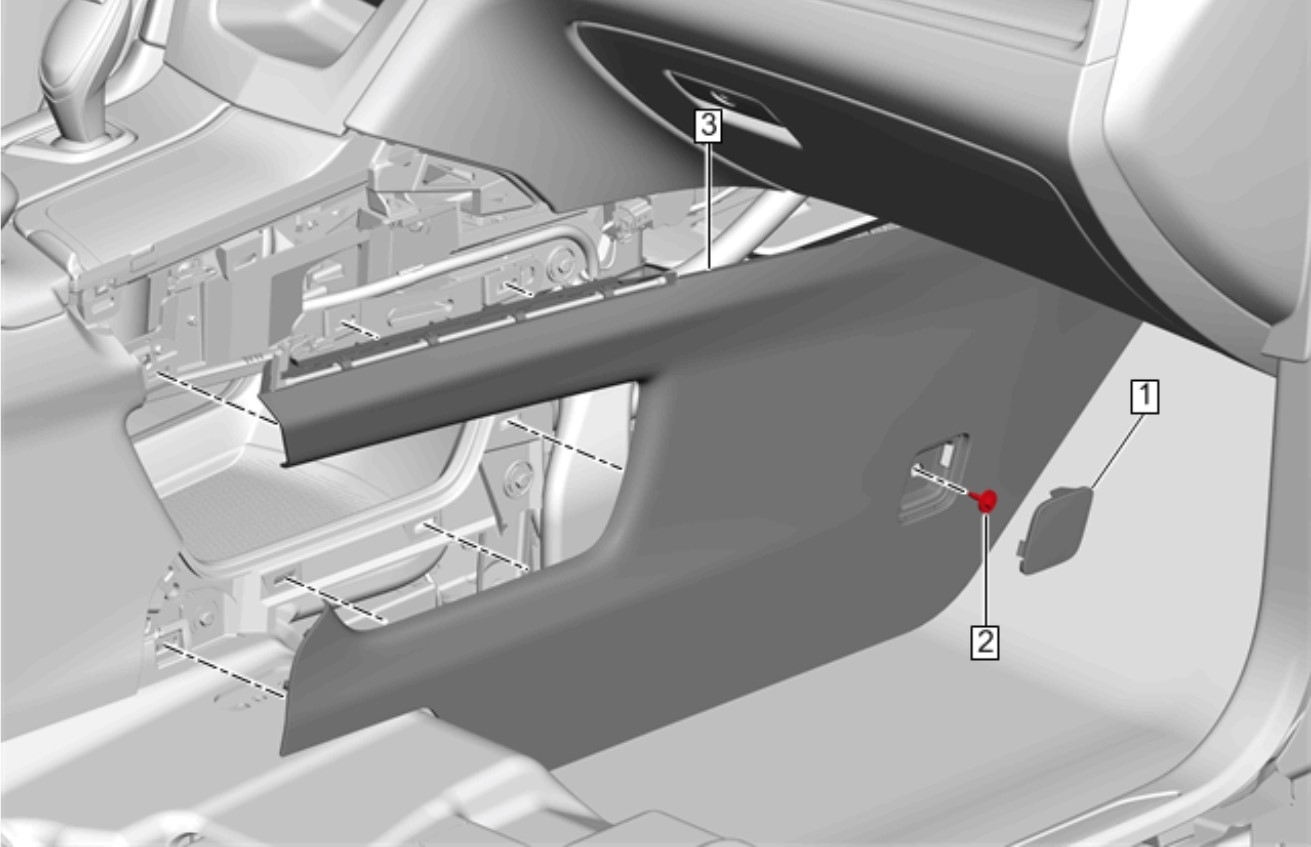 3
1
2