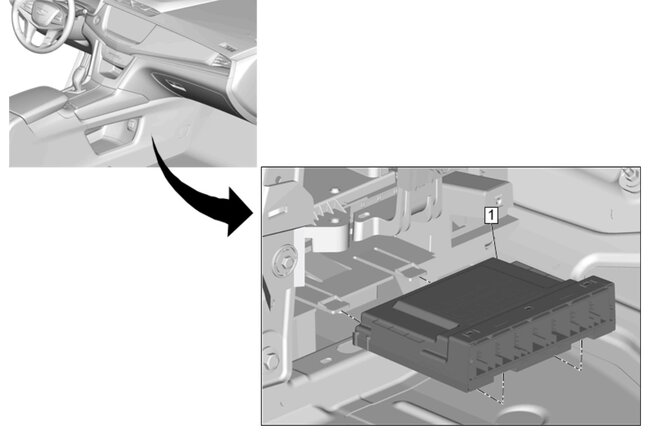 1