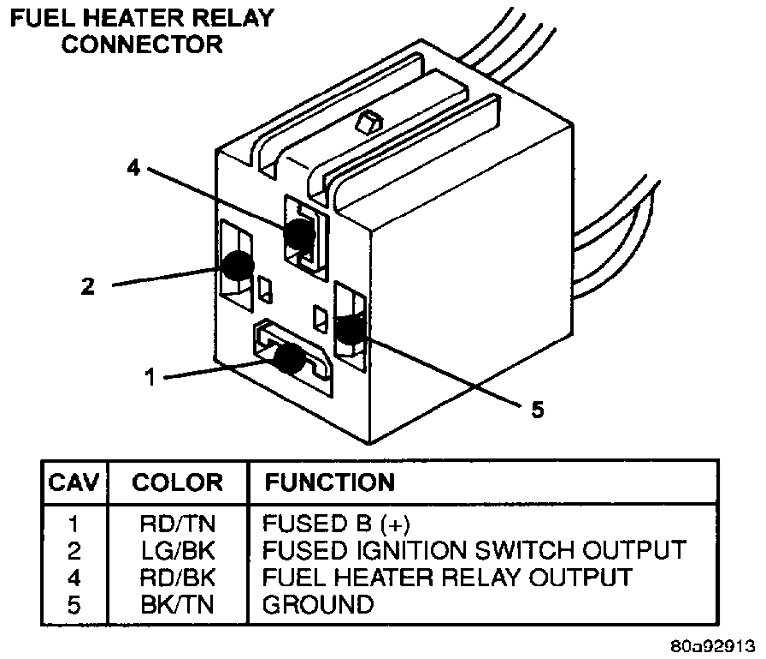 FUEL HEATER RELAY CONNECTOR

4

2

1

5

| CAV | COLOR | FUNCTION |
|---|---|---|
| 1 | RD/TN | FUSED B (+) |
| 2 | LG/BK | FUSED IGNITION SWITCH OUTPUT |
| 4 | RD/BK | FUEL HEATER RELAY OUTPUT |
| 5 | BK/TN | GROUND |

80a92913