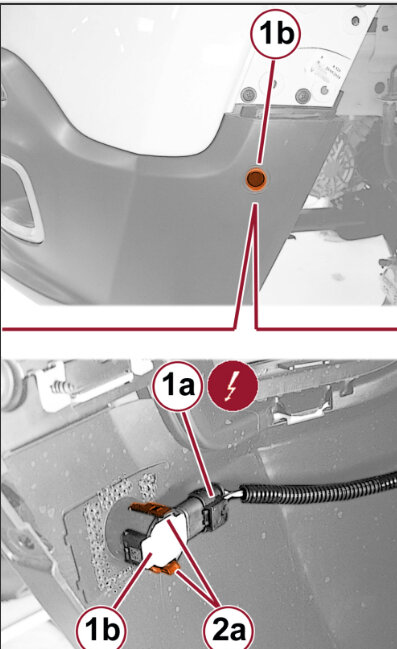 1b

1a

1b

2a