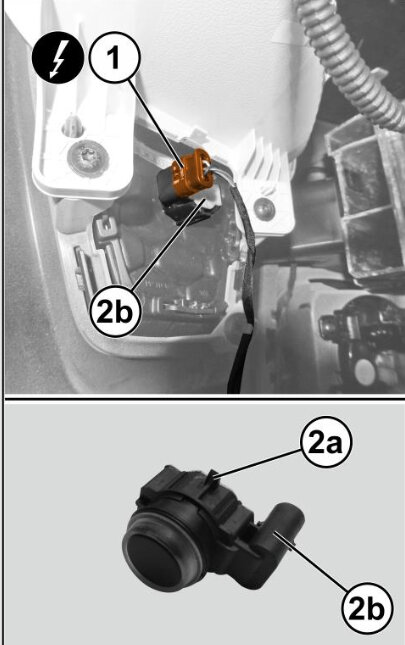 1
2b
2a
2b