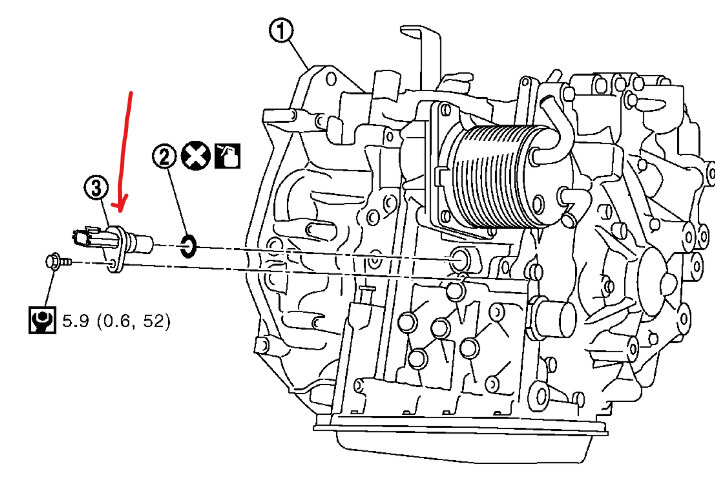 1

2

3

5.9 (0.6, 52)