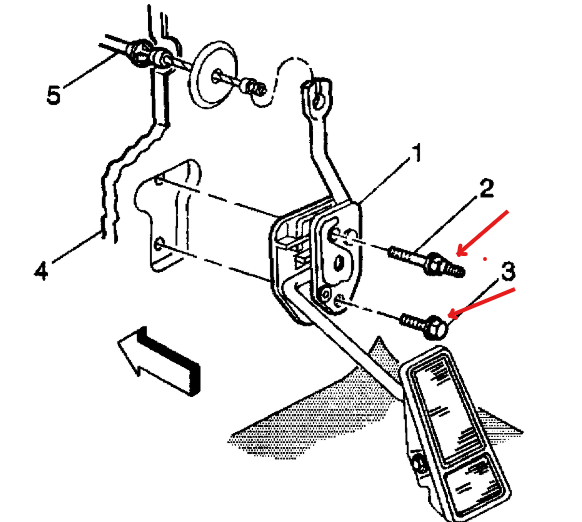 5

1

2

3

4