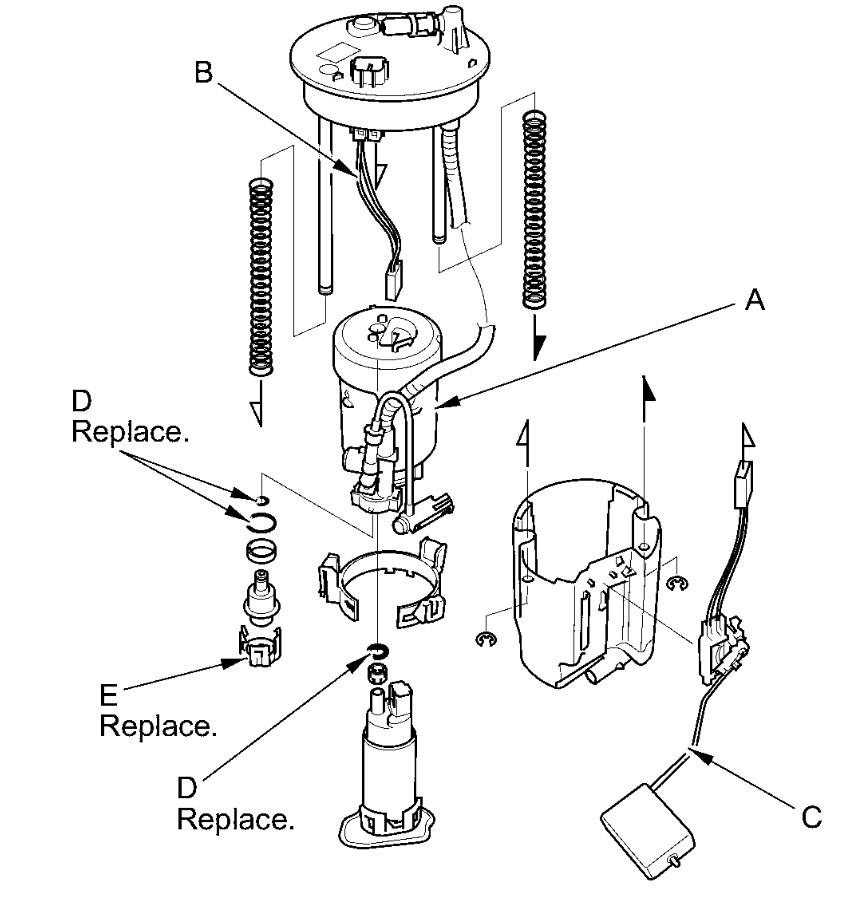 B

A

D
Replace.

E
Replace.

D
Replace.

C