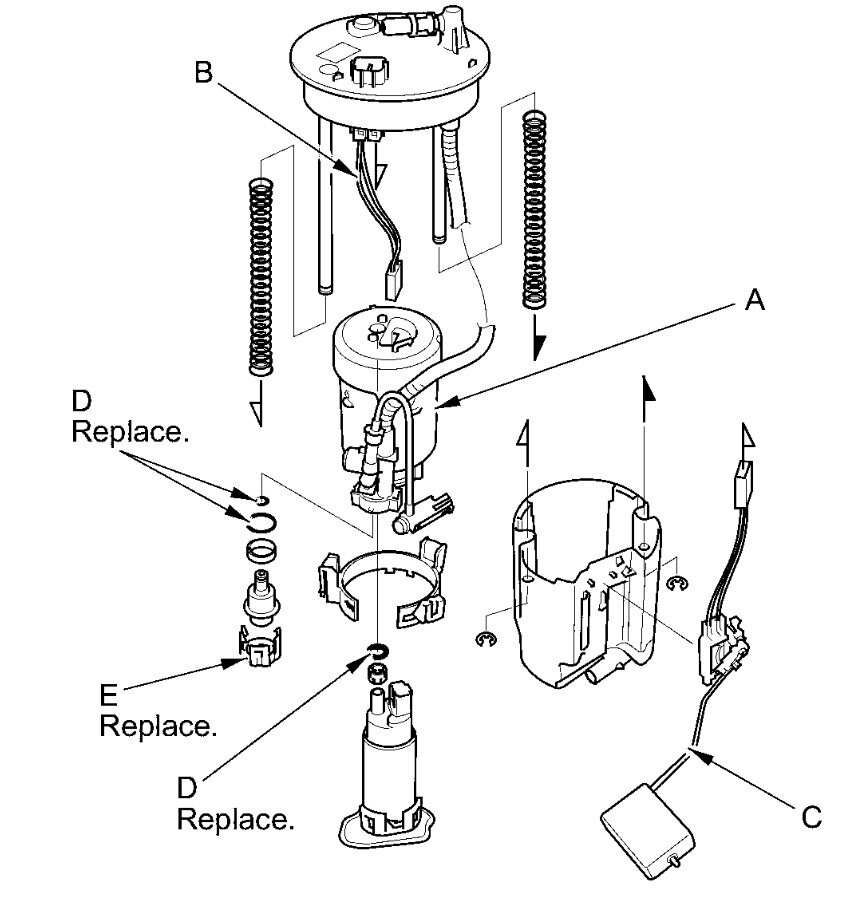 B

A

D
Replace.

E
Replace.

D
Replace.

C