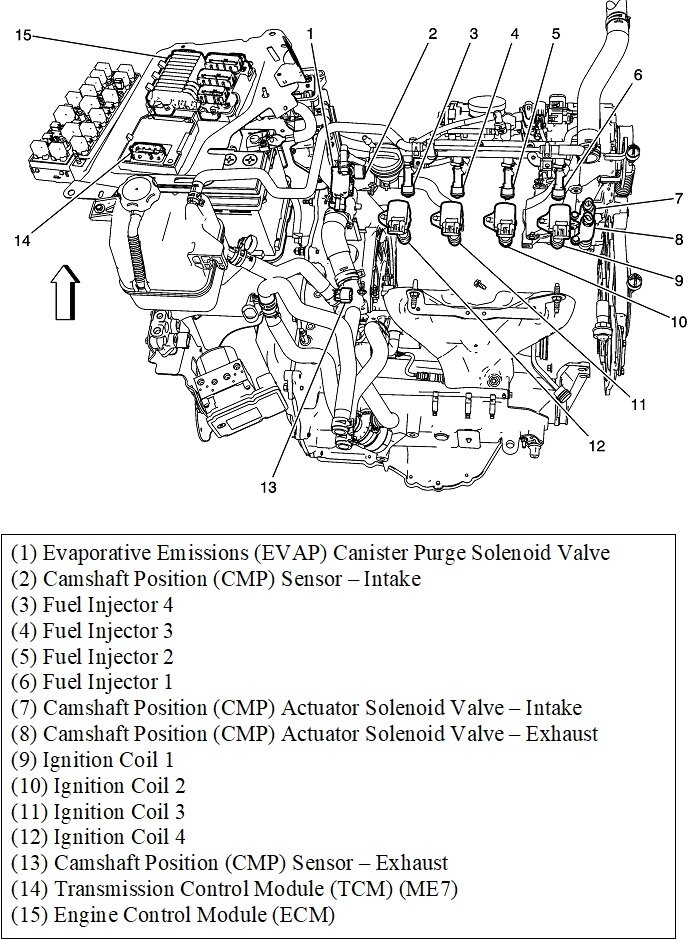 15
1
2
3
4
5
6
7
8
9
10
11
12
13
14

(1) Evaporative Emissions (EVAP) Canister Purge Solenoid Valve
(2) Camshaft Position (CMP) Sensor – Intake
(3) Fuel Injector 4
(4) Fuel Injector 3
(5) Fuel Injector 2
(6) Fuel Injector 1
(7) Camshaft Position (CMP) Actuator Solenoid Valve – Intake
(8) Camshaft Position (CMP) Actuator Solenoid Valve – Exhaust
(9) Ignition Coil 1
(10) Ignition Coil 2
(11) Ignition Coil 3
(12) Ignition Coil 4
(13) Camshaft Position (CMP) Sensor – Exhaust
(14) Transmission Control Module (TCM) (ME7)
(15) Engine Control Module (ECM)