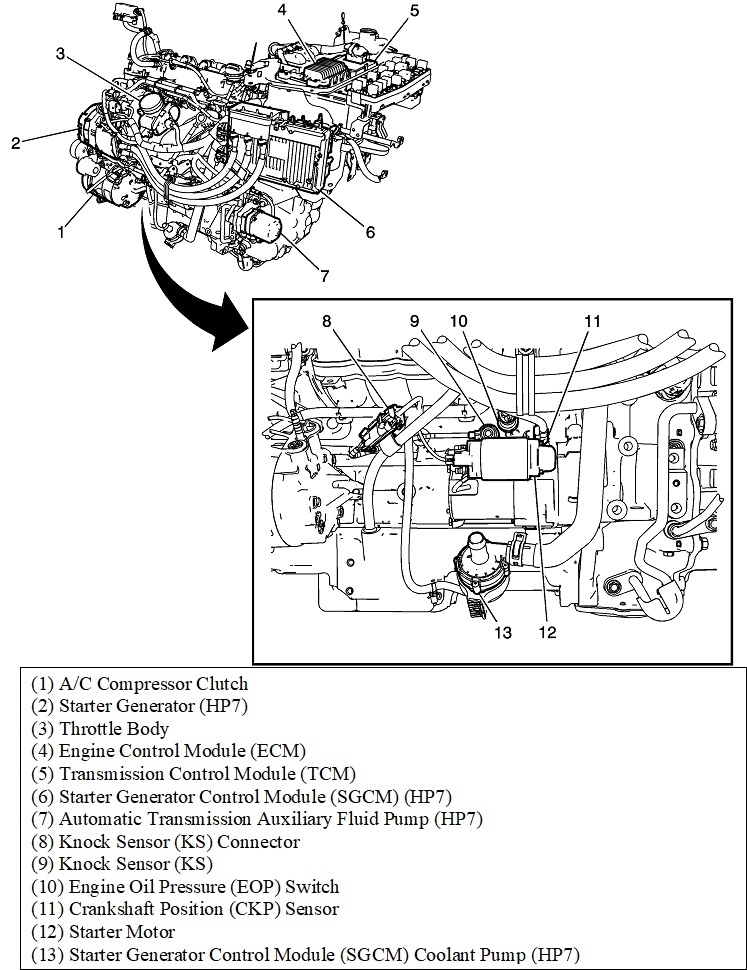 4
5
3
2
1
6
7
8
9
10
11
13
12

(1) A/C Compressor Clutch
(2) Starter Generator (HP7)
(3) Throttle Body
(4) Engine Control Module (ECM)
(5) Transmission Control Module (TCM)
(6) Starter Generator Control Module (SGCM) (HP7)
(7) Automatic Transmission Auxiliary Fluid Pump (HP7)
(8) Knock Sensor (KS) Connector
(9) Knock Sensor (KS)
(10) Engine Oil Pressure (EOP) Switch
(11) Crankshaft Position (CKP) Sensor
(12) Starter Motor
(13) Starter Generator Control Module (SGCM) Coolant Pump (HP7)