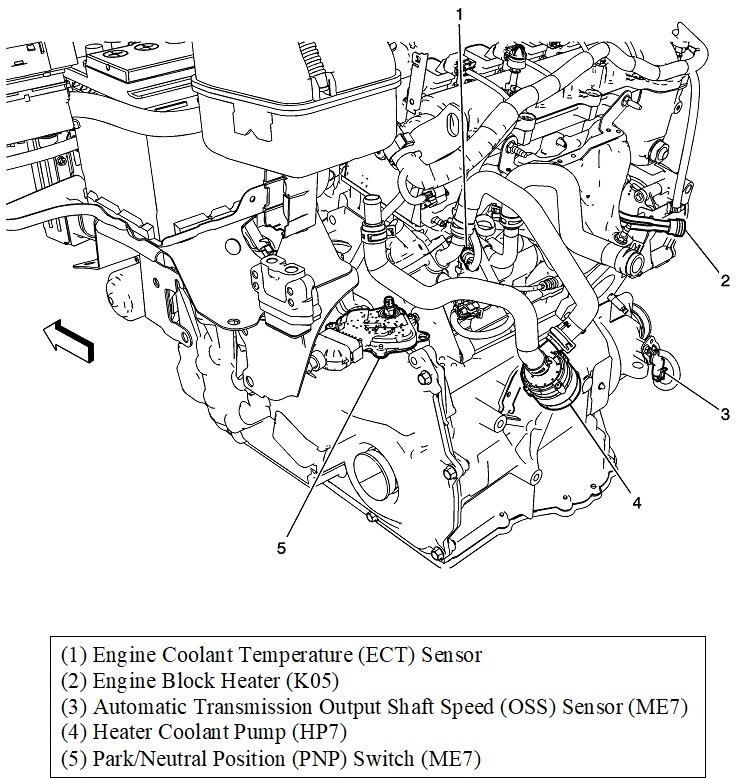 1
2
3
4
5

(1) Engine Coolant Temperature (ECT) Sensor
(2) Engine Block Heater (K05)
(3) Automatic Transmission Output Shaft Speed (OSS) Sensor (ME7)
(4) Heater Coolant Pump (HP7)
(5) Park/Neutral Position (PNP) Switch (ME7)