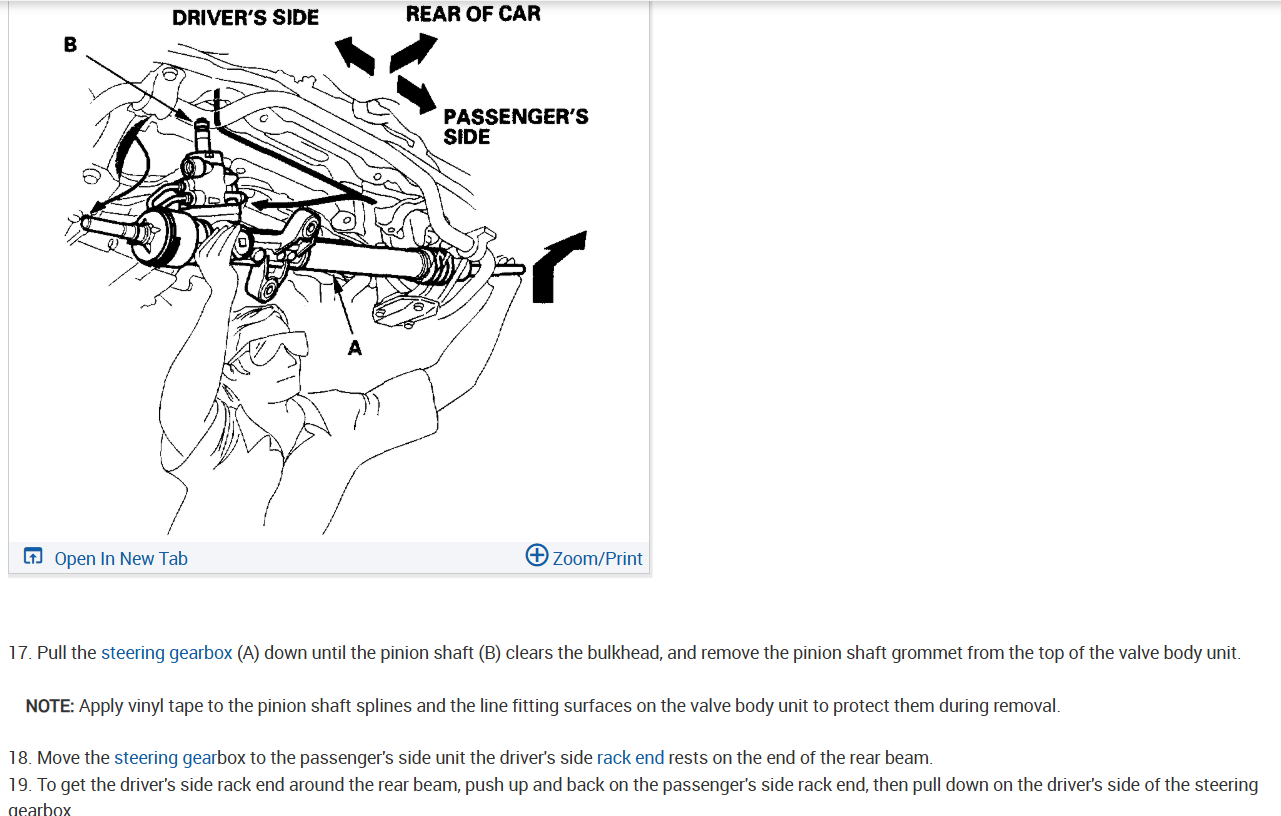 DRIVER'S SIDE
REAR OF CAR
B
PASSENGER'S SIDE
A

Open In New Tab
Zoom/Print

17. Pull the steering gearbox (A) down until the pinion shaft (B) clears the bulkhead, and remove the pinion shaft grommet from the top of the valve body unit.

NOTE: Apply vinyl tape to the pinion shaft splines and the line fitting surfaces on the valve body unit to protect them during removal.

18. Move the steering gearbox to the passenger's side unit the driver's side rack end rests on the end of the rear beam.
19. To get the driver's side rack end around the rear beam, push up and back on the passenger's side rack end, then pull down on the driver's side of the steering gearbox