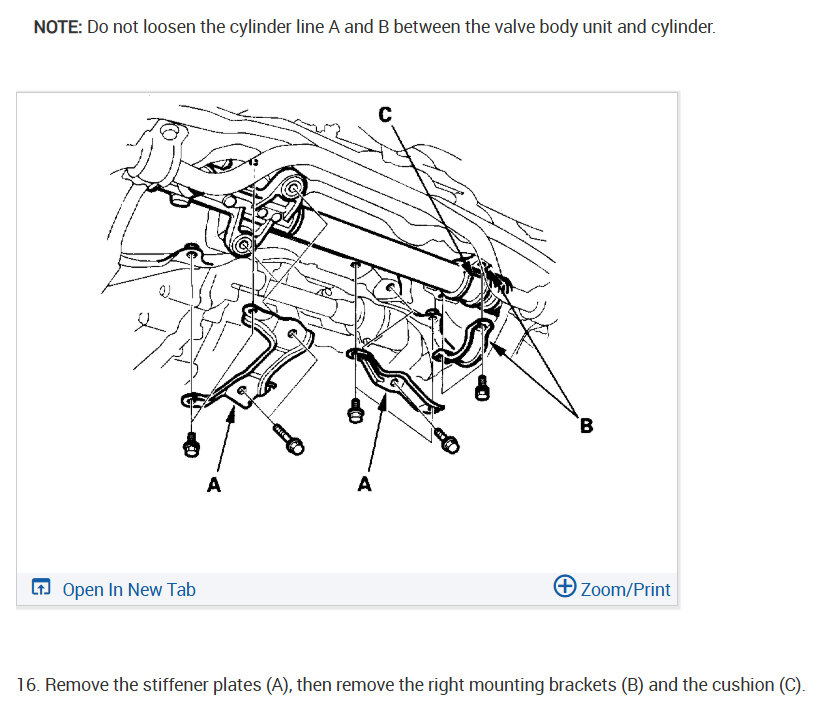 NOTE: Do not loosen the cylinder line A and B between the valve body unit and cylinder.

C

B

A

A

Open In New Tab

Zoom/Print

16. Remove the stiffener plates (A), then remove the right mounting brackets (B) and the cushion (C).