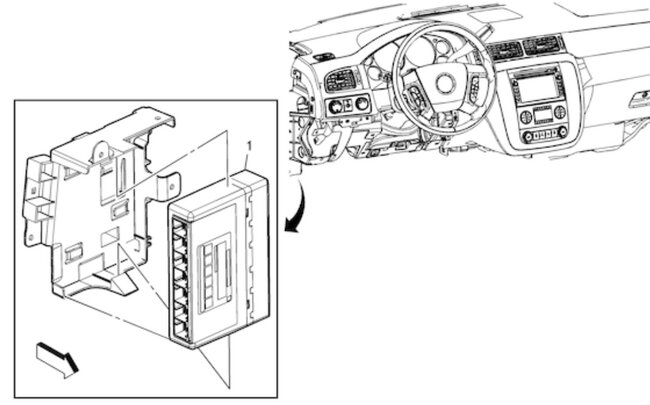 1