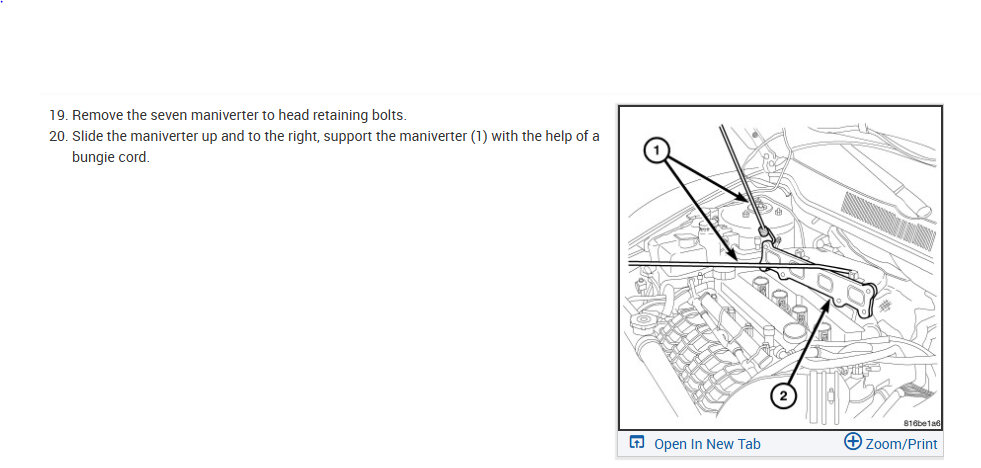 19. Remove the seven maniverter to head retaining bolts.
20. Slide the maniverter up and to the right, support the maniverter (1) with the help of a bungie cord.

1

2

816be1a6

Open In New Tab
Zoom/Print