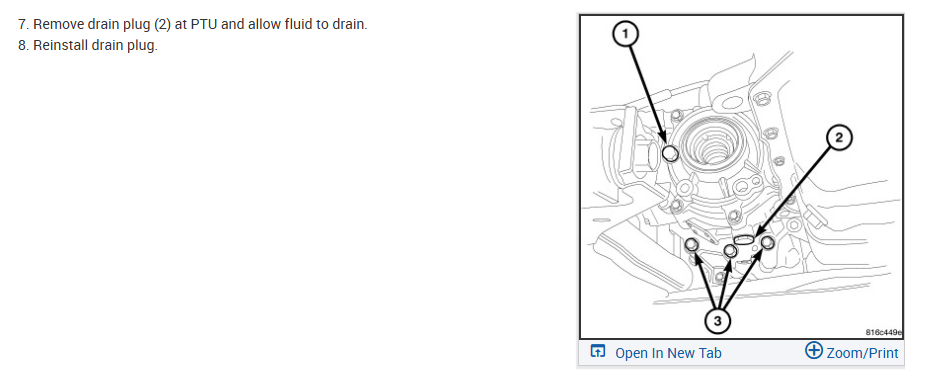 7. Remove drain plug (2) at PTU and allow fluid to drain.
8. Reinstall drain plug.

1
2
3
816c449e

Open In New Tab
Zoom/Print