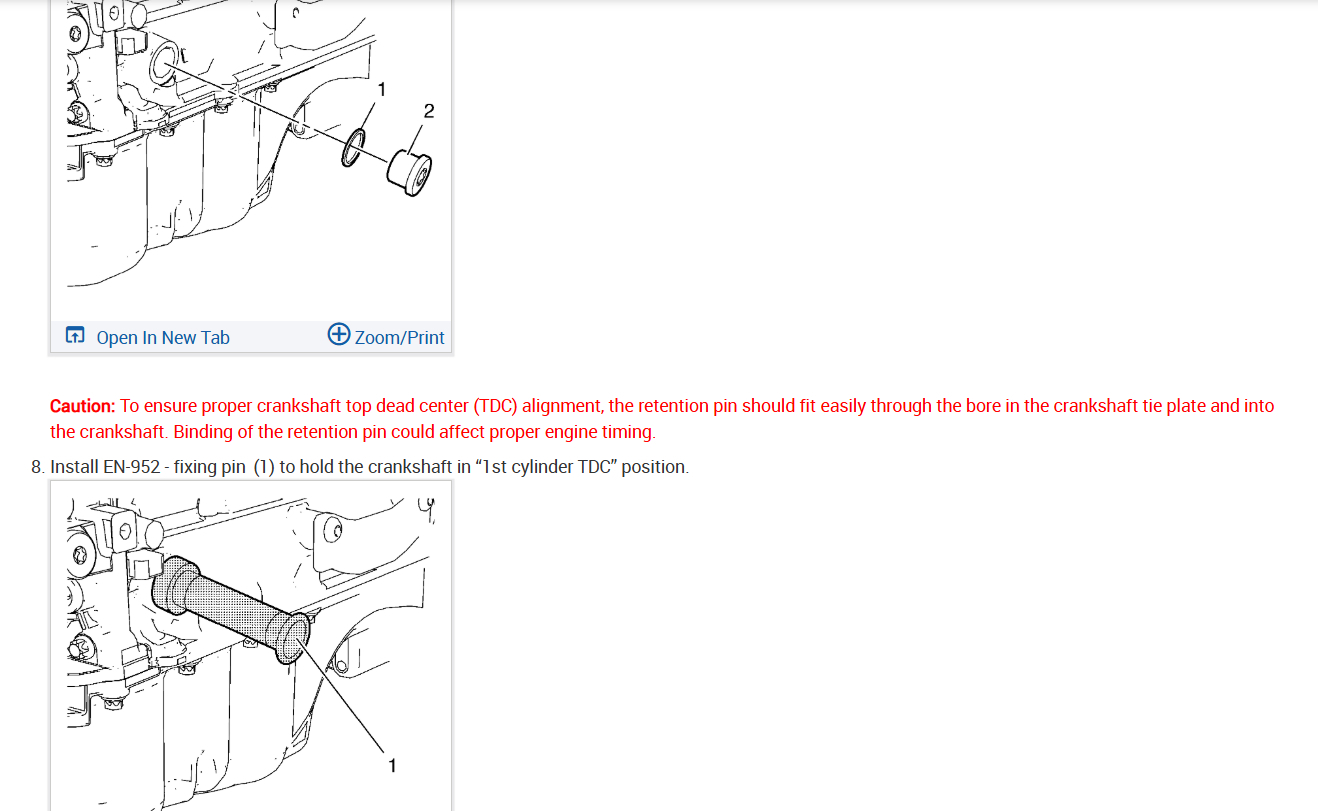 1
2

Open In New Tab
Zoom/Print

Caution: To ensure proper crankshaft top dead center (TDC) alignment, the retention pin should fit easily through the bore in the crankshaft tie plate and into the crankshaft. Binding of the retention pin could affect proper engine timing.

8. Install EN-952 - fixing pin (1) to hold the crankshaft in “1st cylinder TDC” position.

1