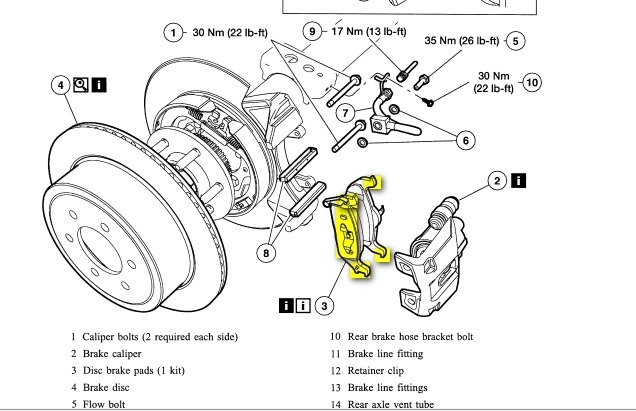 1 30 Nm (22 lb-ft)

9 17 Nm (13 lb-ft)

35 Nm (26 lb-ft) 5

30 Nm (22 lb-ft) 10

4

7

6

2

8

3

1 Caliper bolts (2 required each side)
2 Brake caliper
3 Disc brake pads (1 kit)
4 Brake disc
5 Flow bolt

10 Rear brake hose bracket bolt
11 Brake line fitting
12 Retainer clip
13 Brake line fittings
14 Rear axle vent tube