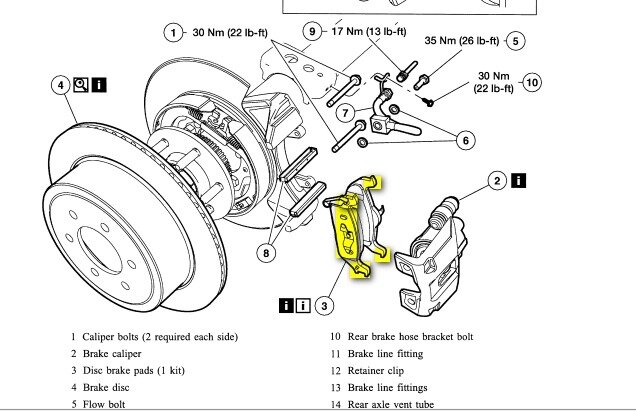 1 30 Nm (22 lb-ft)

9 17 Nm (13 lb-ft)

35 Nm (26 lb-ft) 5

30 Nm (22 lb-ft) 10

4

7

6

2

8

3

1 Caliper bolts (2 required each side)
2 Brake caliper
3 Disc brake pads (1 kit)
4 Brake disc
5 Flow bolt

10 Rear brake hose bracket bolt
11 Brake line fitting
12 Retainer clip
13 Brake line fittings
14 Rear axle vent tube