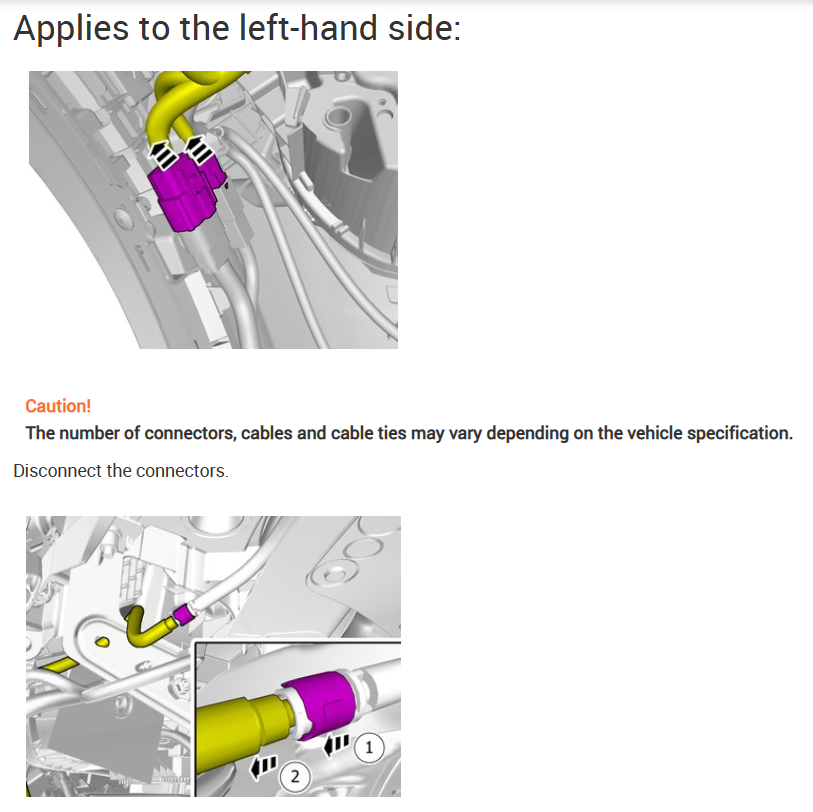 Applies to the left-hand side:

Caution!
The number of connectors, cables and cable ties may vary depending on the vehicle specification.

Disconnect the connectors.

1
2