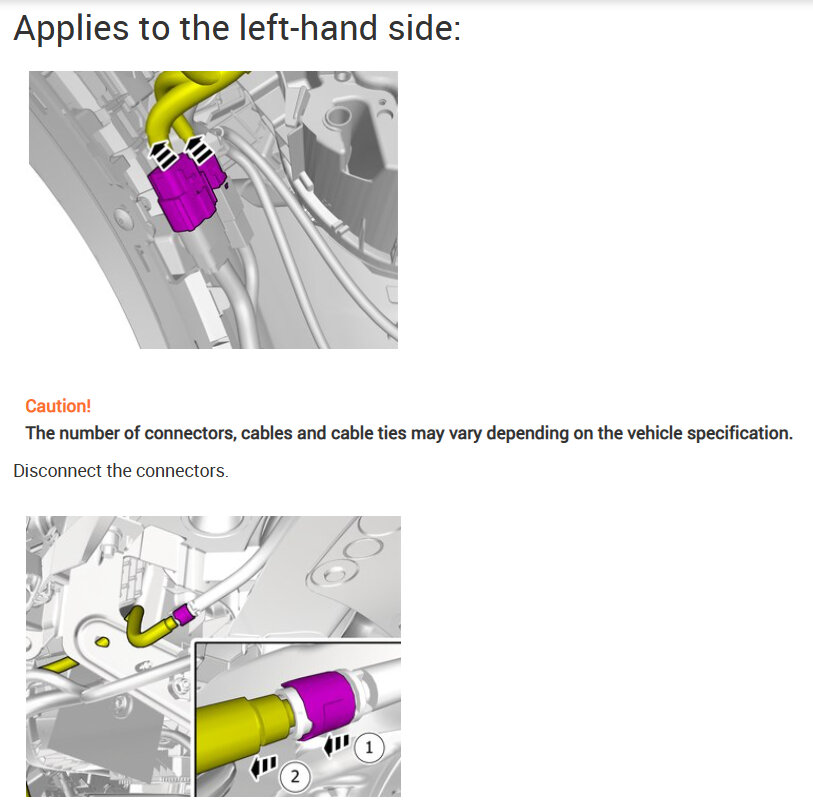 Applies to the left-hand side:

Caution!
The number of connectors, cables and cable ties may vary depending on the vehicle specification.

Disconnect the connectors.

1
2