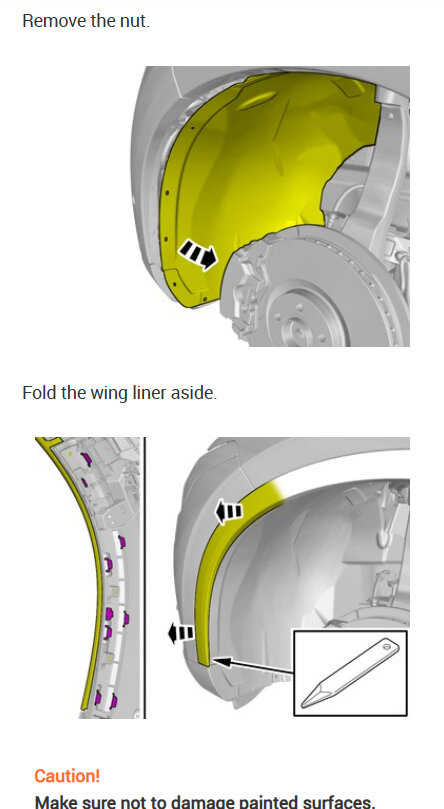 Remove the nut.

Fold the wing liner aside.

Caution!

Make sure not to damage painted surfaces.