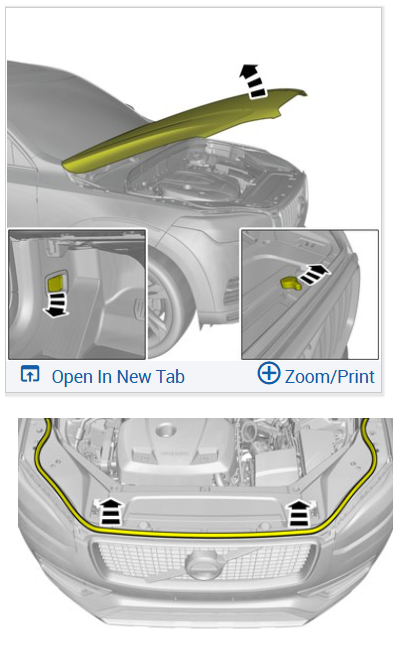 Open In New Tab

Zoom/Print