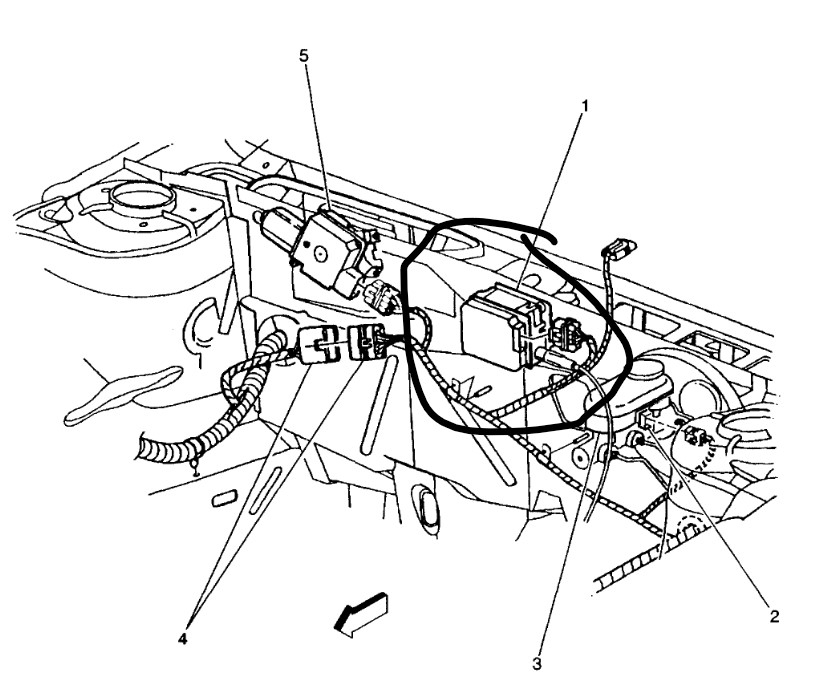 5
1
4
3
2