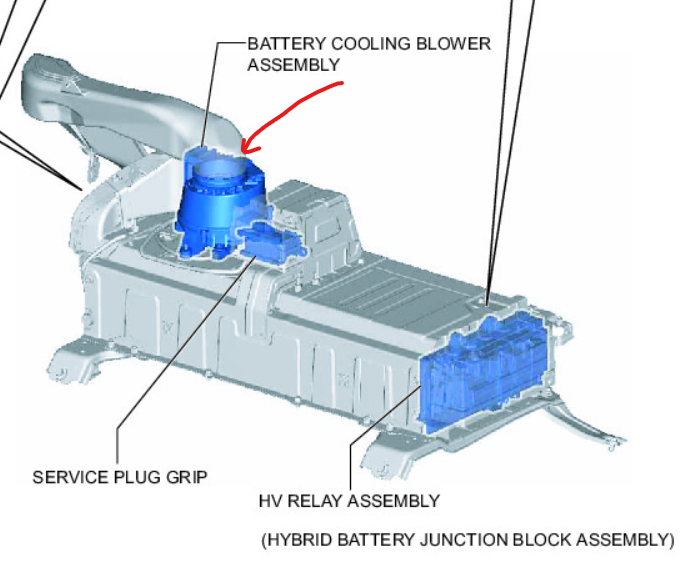 BATTERY COOLING BLOWER ASSEMBLY

SERVICE PLUG GRIP

HV RELAY ASSEMBLY

(HYBRID BATTERY JUNCTION BLOCK ASSEMBLY)