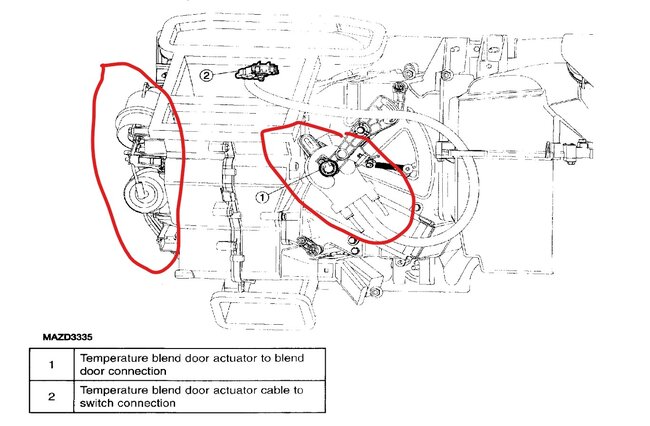 2

1

MAZD3335

| 1 | Temperature blend door actuator to blend door connection |
|---|---|
| 2 | Temperature blend door actuator cable to switch connection |