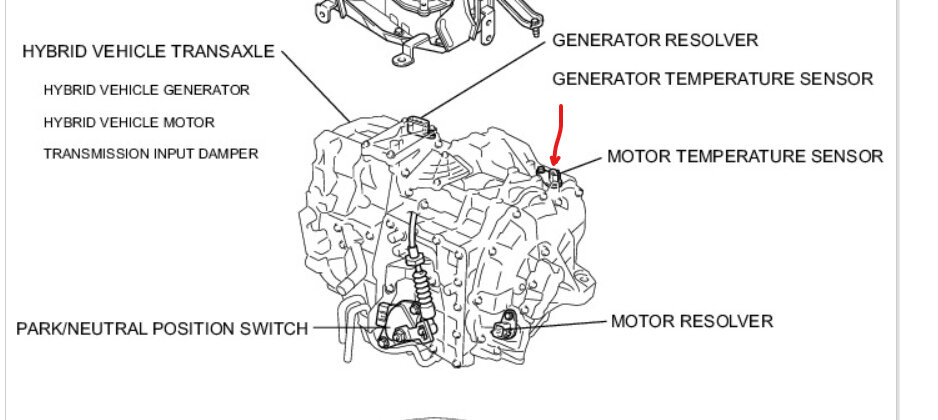 HYBRID VEHICLE TRANSAXLE
HYBRID VEHICLE GENERATOR
HYBRID VEHICLE MOTOR
TRANSMISSION INPUT DAMPER

GENERATOR RESOLVER
GENERATOR TEMPERATURE SENSOR

MOTOR TEMPERATURE SENSOR

PARK/NEUTRAL POSITION SWITCH

MOTOR RESOLVER