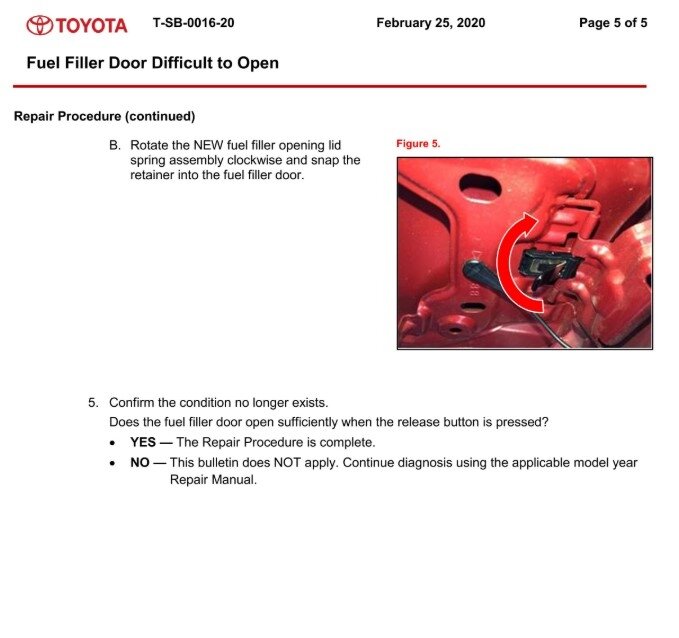 TOYOTA T-SB-0016-20 February 25, 2020 Page 5 of 5

Fuel Filler Door Difficult to Open

Repair Procedure (continued)

B. Rotate the NEW fuel filler opening lid spring assembly clockwise and snap the retainer into the fuel filler door.

Figure 5.

5. Confirm the condition no longer exists.

Does the fuel filler door open sufficiently when the release button is pressed?

• YES — The Repair Procedure is complete.

• NO — This bulletin does NOT apply. Continue diagnosis using the applicable model year Repair Manual.