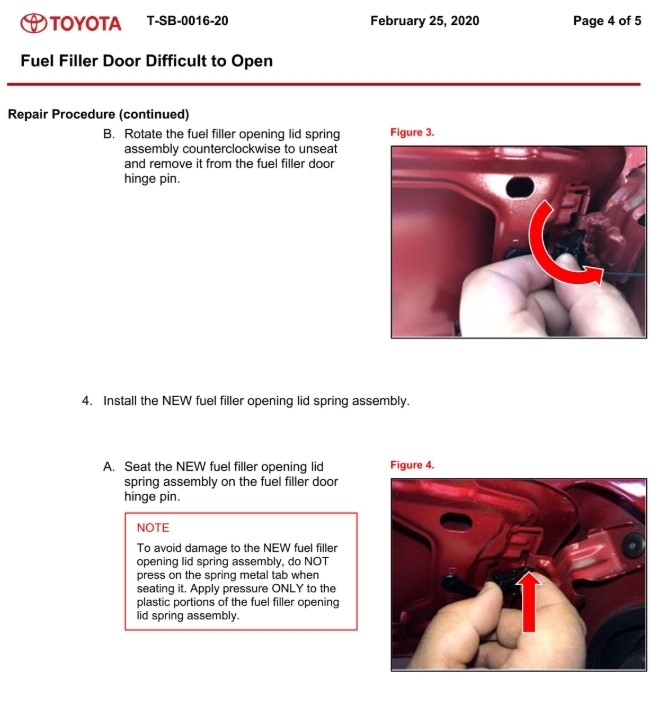 TOYOTA T-SB-0016-20 February 25, 2020 Page 4 of 5

Fuel Filler Door Difficult to Open

Repair Procedure (continued)

B. Rotate the fuel filler opening lid spring assembly counterclockwise to unseat and remove it from the fuel filler door hinge pin.

Figure 3.

4. Install the NEW fuel filler opening lid spring assembly.

A. Seat the NEW fuel filler opening lid spring assembly on the fuel filler door hinge pin.

NOTE

To avoid damage to the NEW fuel filler opening lid spring assembly, do NOT press on the spring metal tab when seating it. Apply pressure ONLY to the plastic portions of the fuel filler opening lid spring assembly.

Figure 4.