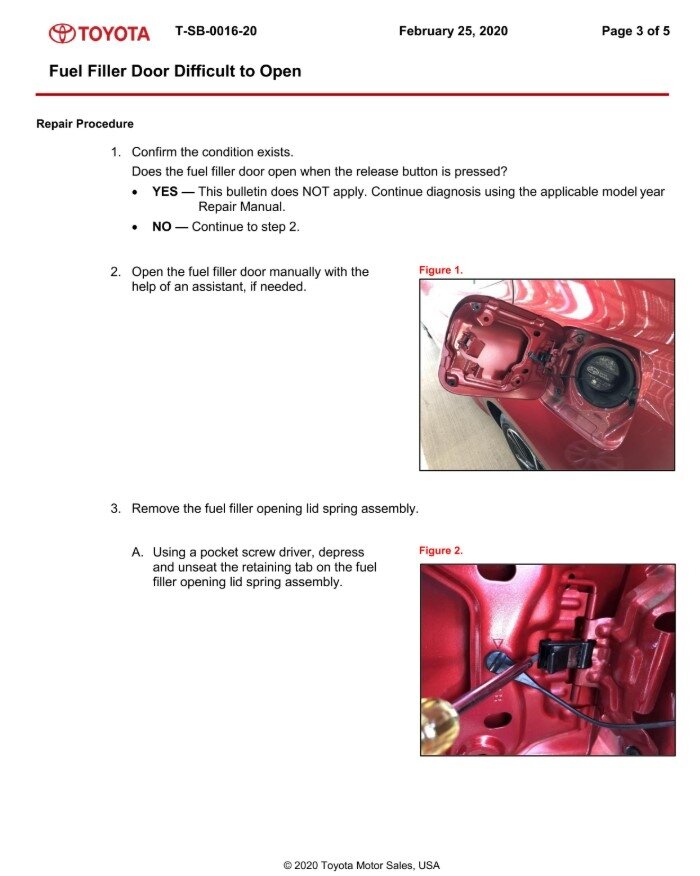 TOYOTA T-SB-0016-20 February 25, 2020 Page 3 of 5

Fuel Filler Door Difficult to Open

Repair Procedure

1. Confirm the condition exists.

Does the fuel filler door open when the release button is pressed?

• YES — This bulletin does NOT apply. Continue diagnosis using the applicable model year Repair Manual.

• NO — Continue to step 2.

2. Open the fuel filler door manually with the help of an assistant, if needed.

Figure 1.

3. Remove the fuel filler opening lid spring assembly.

A. Using a pocket screw driver, depress and unseat the retaining tab on the fuel filler opening lid spring assembly.

Figure 2.

© 2020 Toyota Motor Sales, USA