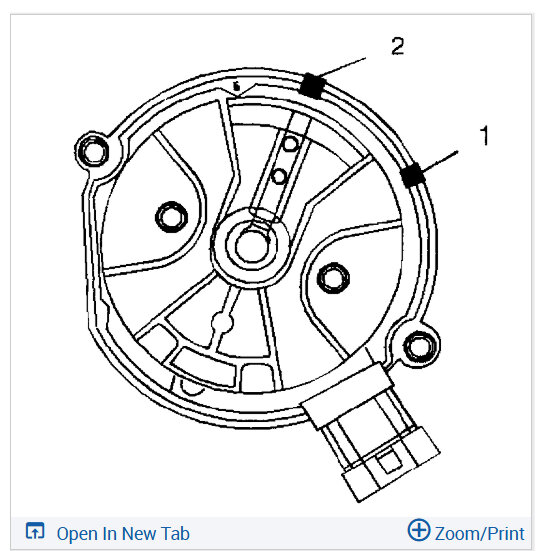 2

1

Open In New Tab

Zoom/Print