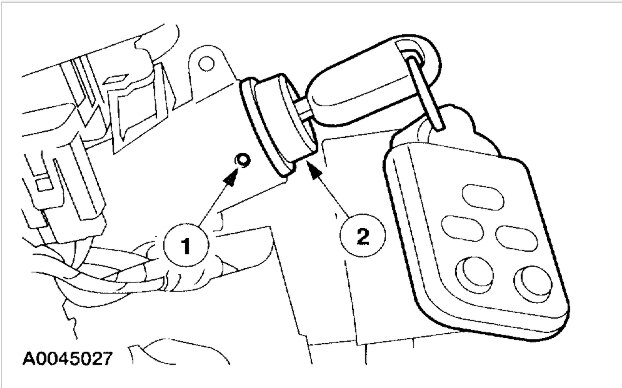 1

2

A0045027