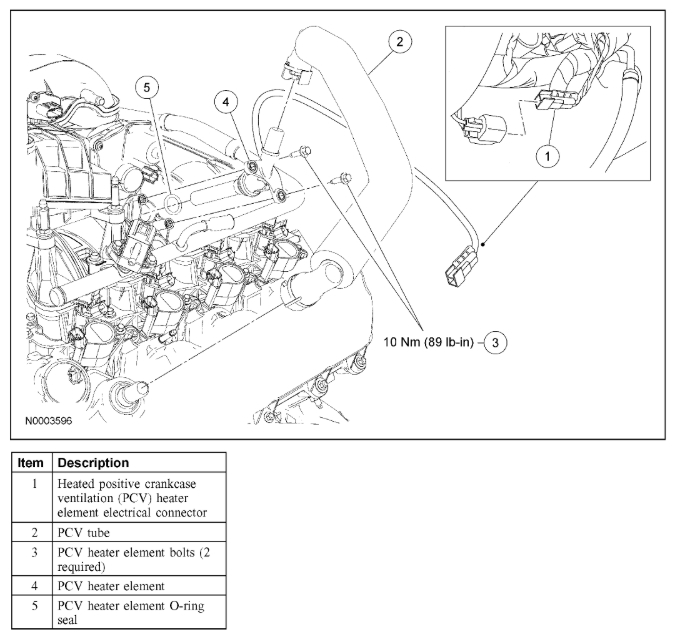 2

5

4

1

10 Nm (89 lb-in) 3

N0003596

| Item | Description |
|---|---|
| 1 | Heated positive crankcase ventilation (PCV) heater element electrical connector |
| 2 | PCV tube |
| 3 | PCV heater element bolts (2 required) |
| 4 | PCV heater element |
| 5 | PCV heater element O-ring seal |