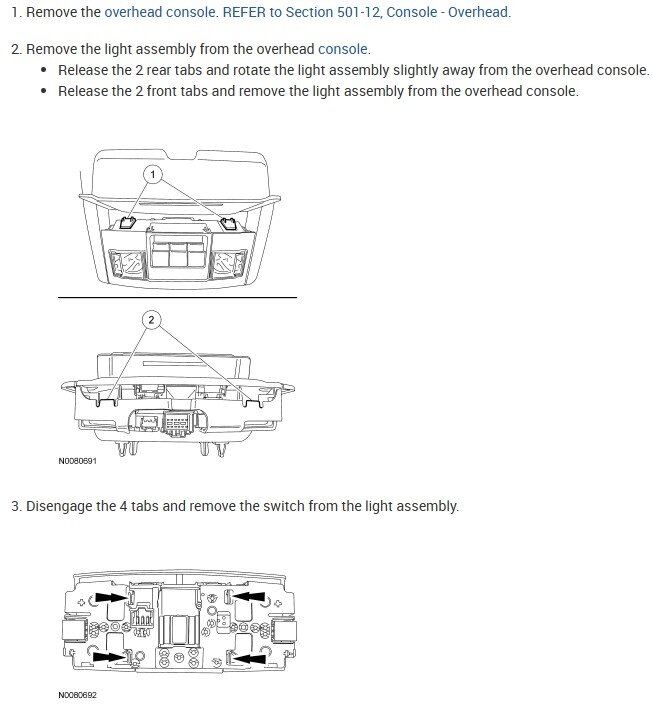 1. Remove the overhead console. REFER to Section 501-12, Console - Overhead.

2. Remove the light assembly from the overhead console.

- Release the 2 rear tabs and rotate the light assembly slightly away from the overhead console.
- Release the 2 front tabs and remove the light assembly from the overhead console.

1

2

N0080691

3. Disengage the 4 tabs and remove the switch from the light assembly.

N0080692