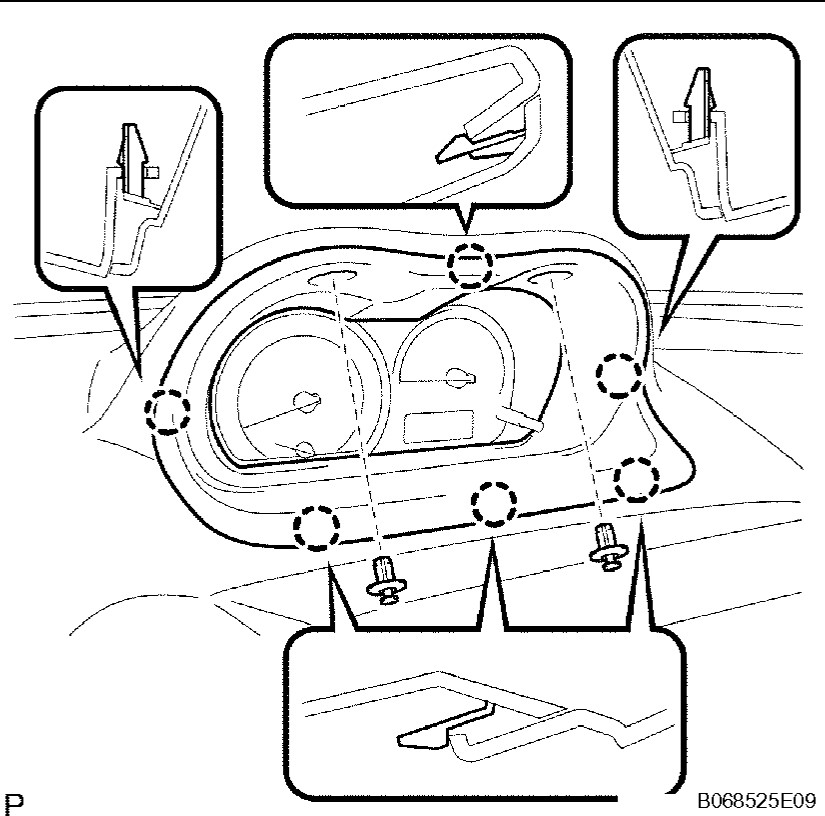 P

B068525E09