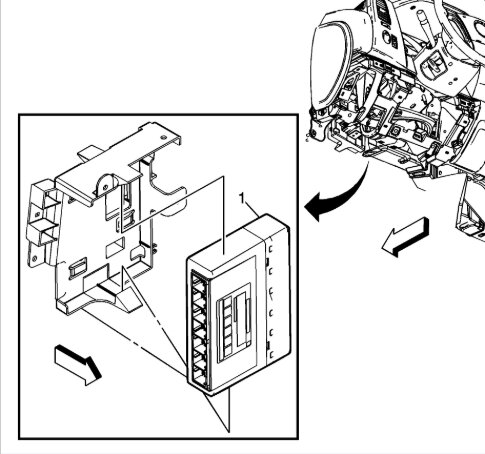 1