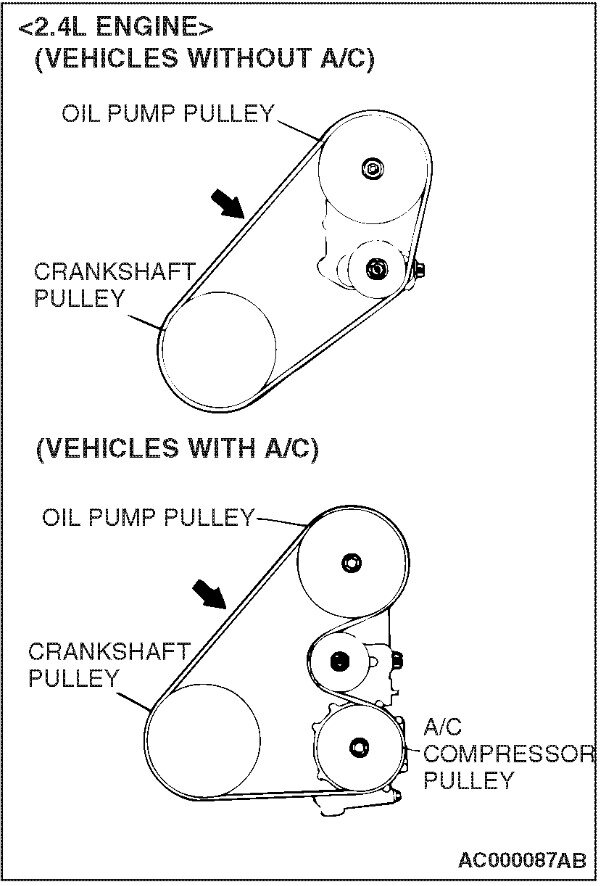 <2.4L ENGINE>
(VEHICLES WITHOUT A/C)

OIL PUMP PULLEY

CRANKSHAFT PULLEY

(VEHICLES WITH A/C)

OIL PUMP PULLEY

CRANKSHAFT PULLEY

A/C COMPRESSOR PULLEY

AC000087AB