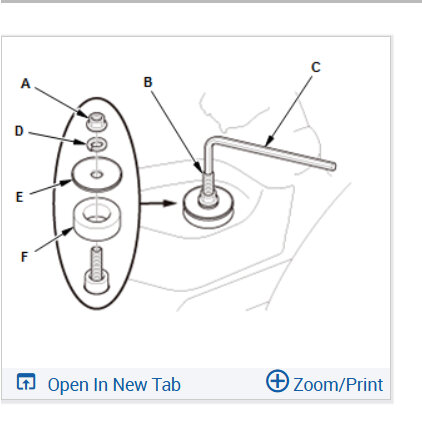 A
B
C
D
E
F

Open In New Tab
Zoom/Print