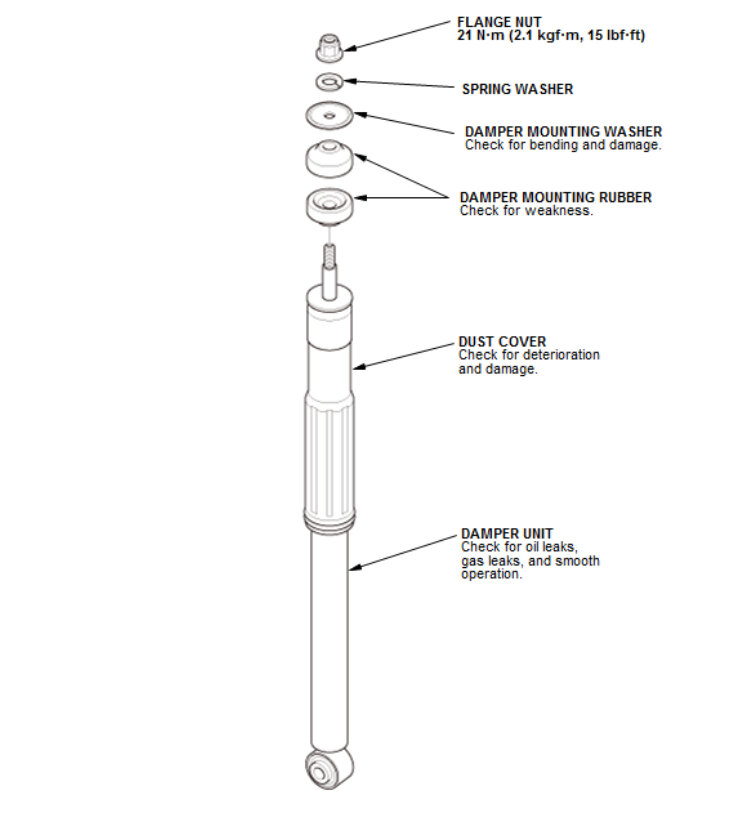 FLANGE NUT
21 N·m (2.1 kgf·m, 15 lbf·ft)

SPRING WASHER

DAMPER MOUNTING WASHER
Check for bending and damage.

DAMPER MOUNTING RUBBER
Check for weakness.

DUST COVER
Check for deterioration and damage.

DAMPER UNIT
Check for oil leaks, gas leaks, and smooth operation.