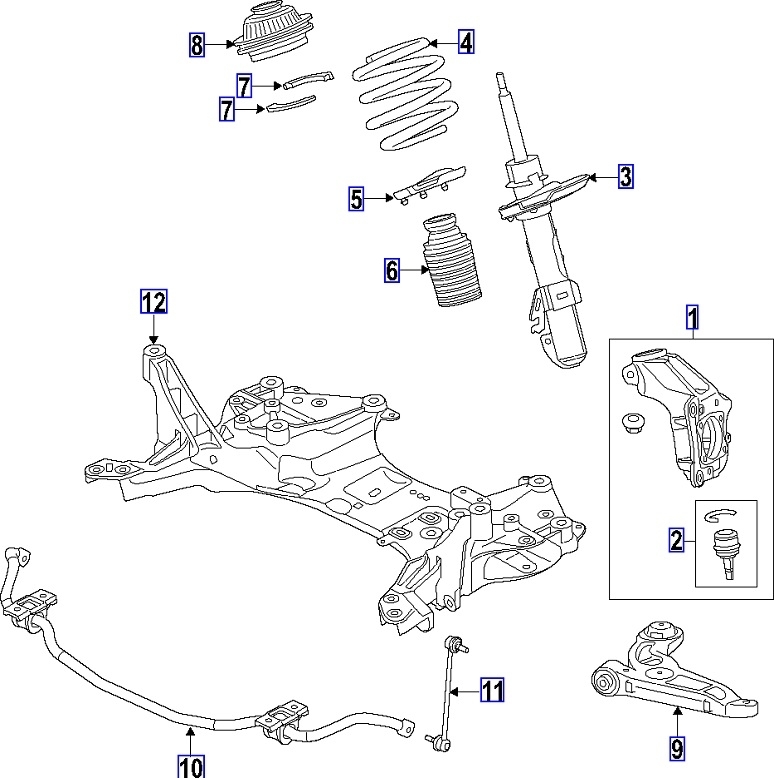 8
4
7
7
3
5
6
12
1
2
11
9
10