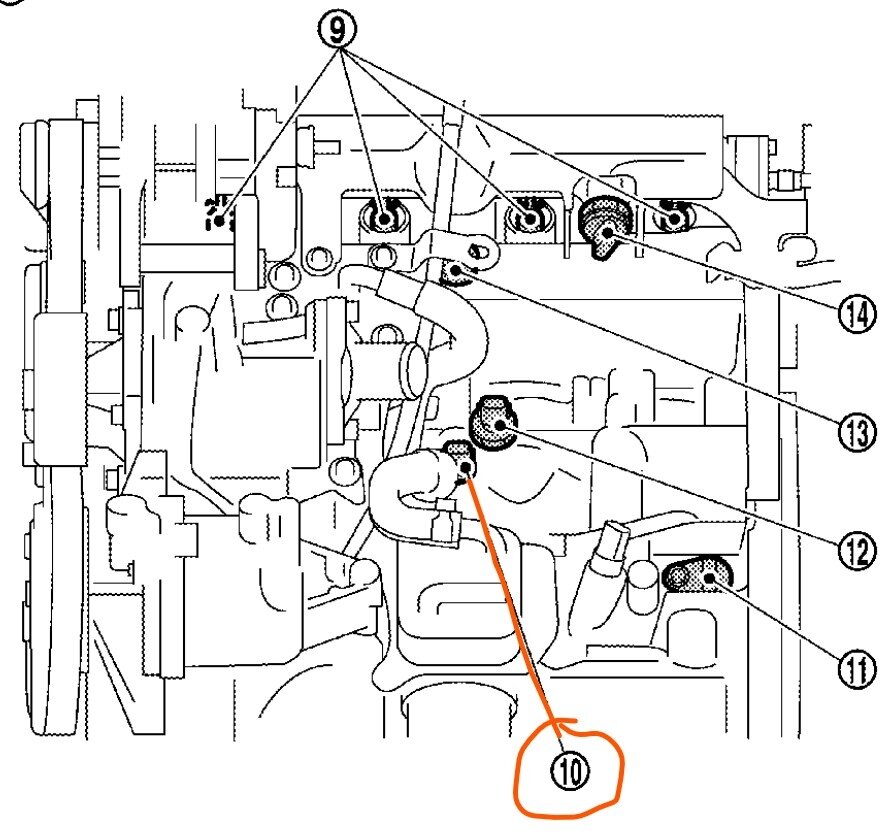 9
14
13
12
11
10