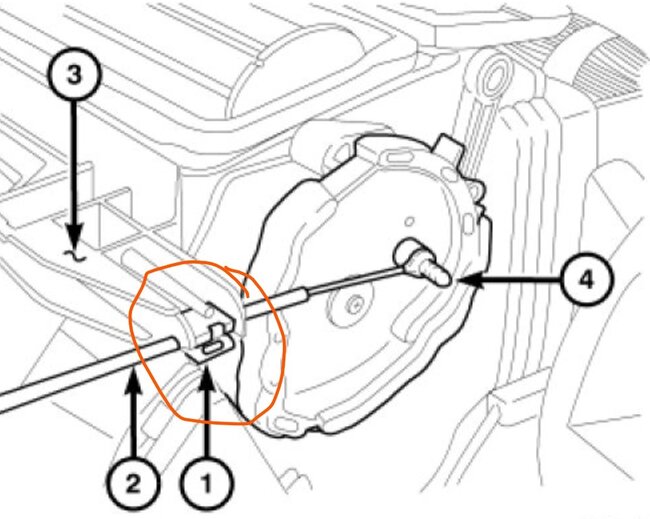 3

4

2

1