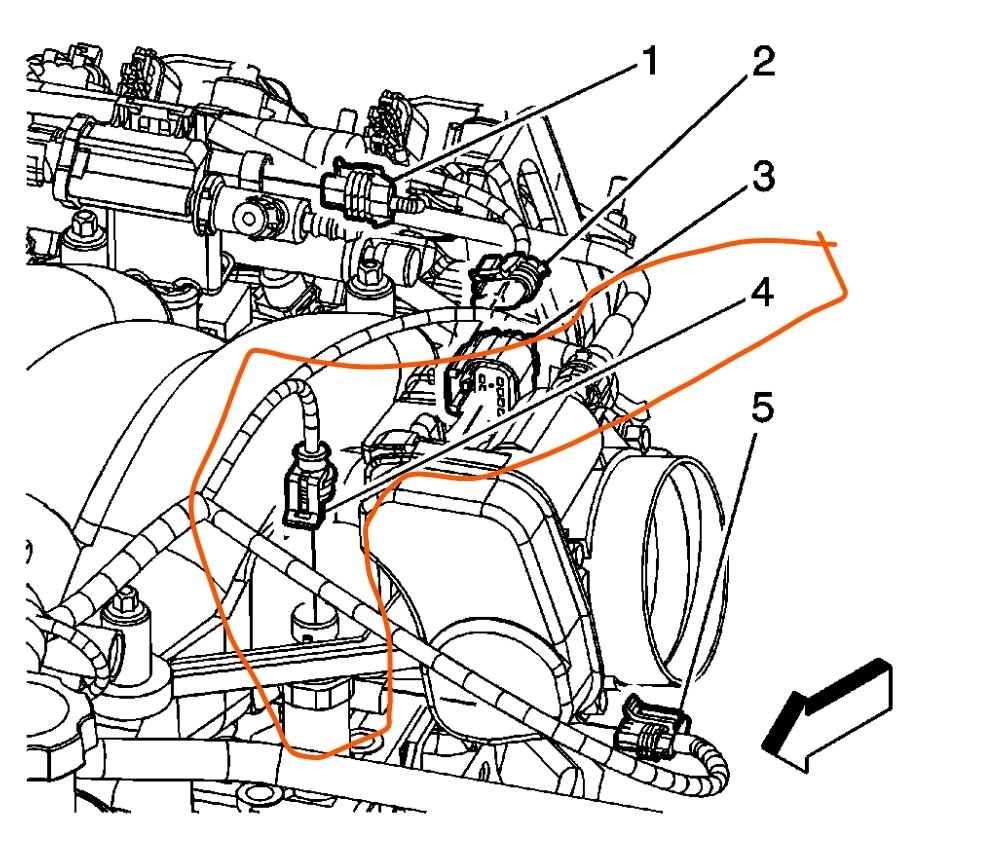 1
2
3
4
5