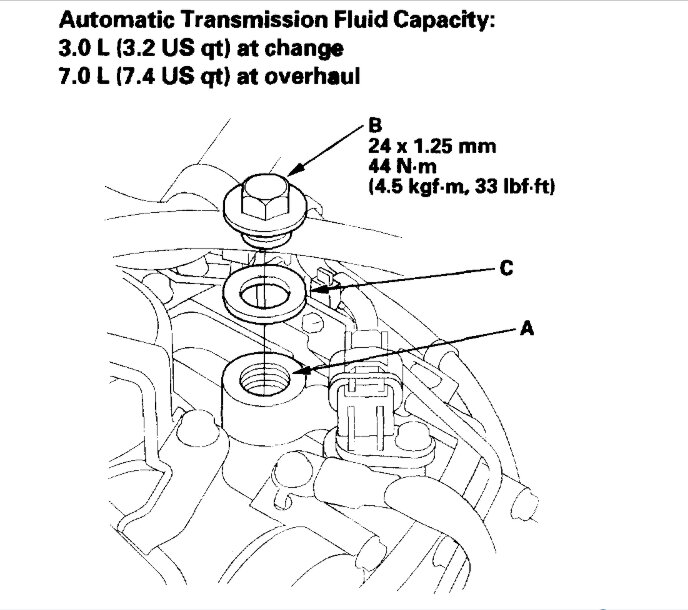 Automatic Transmission Fluid Capacity:
3.0 L (3.2 US qt) at change
7.0 L (7.4 US qt) at overhaul

B
24 x 1.25 mm
44 N·m
(4.5 kgf·m, 33 lbf·ft)

C

A