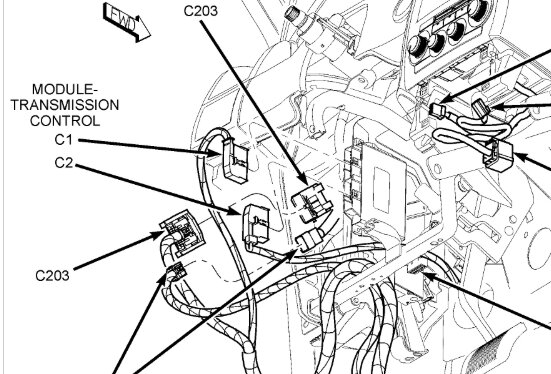 FWD

C203

MODULE-TRANSMISSION CONTROL

C1

C2

C203